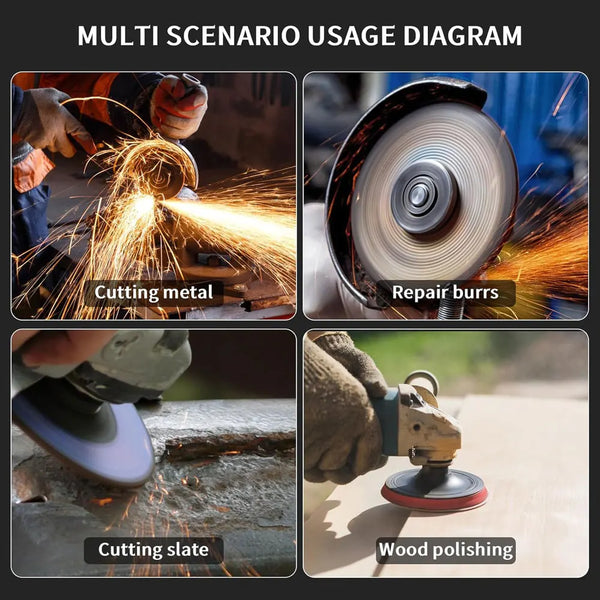 MULTI SCENARIO USAGE DIAGRAM

Cutting metal

Repair burrs

Cutting slate

Wood polishing