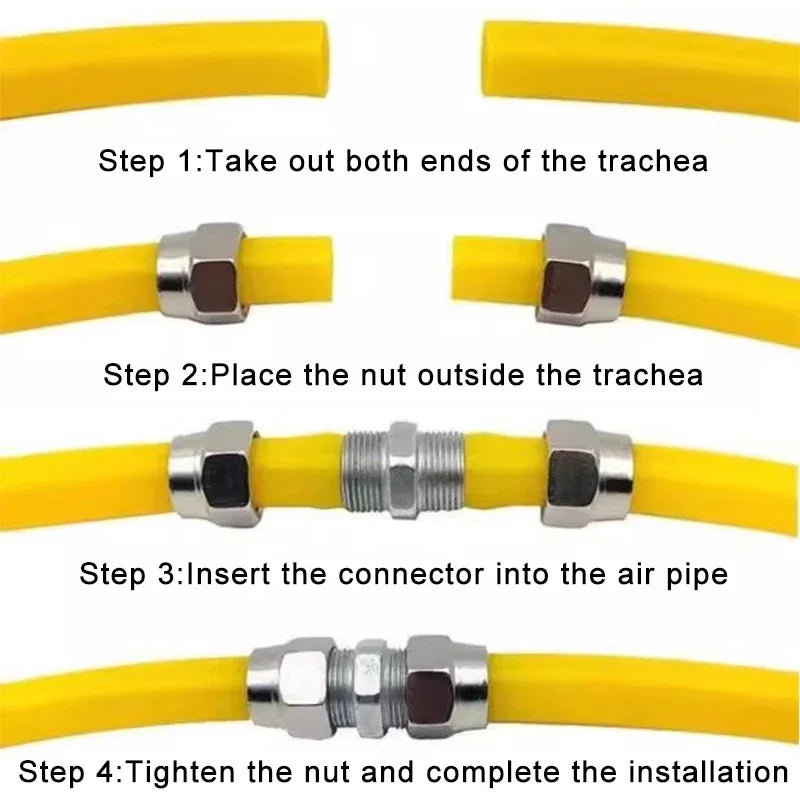 Step 1:Take out both ends of the trachea

Step 2:Place the nut outside the trachea

Step 3:Insert the connector into the air pipe

Step 4:Tighten the nut and complete the installation