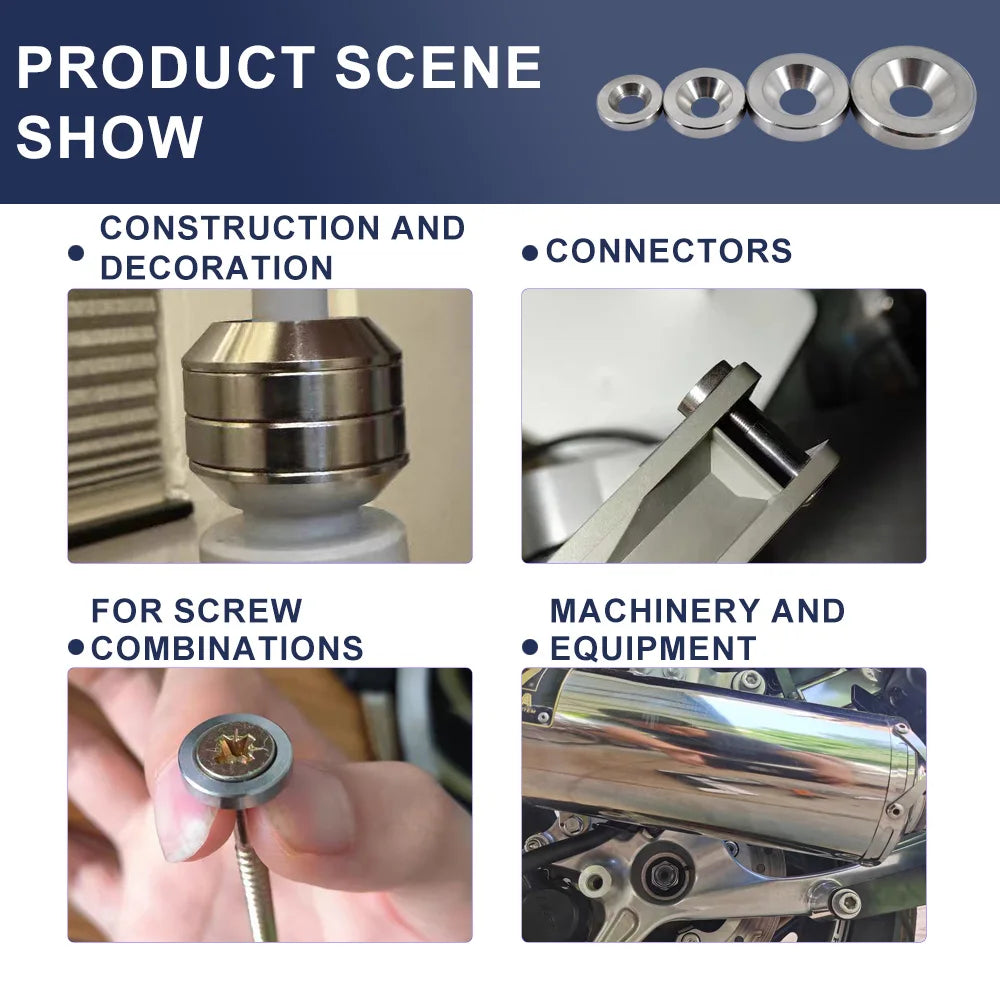 PRODUCT SCENE SHOW

• CONSTRUCTION AND DECORATION

• CONNECTORS

• FOR SCREW COMBINATIONS

• MACHINERY AND EQUIPMENT