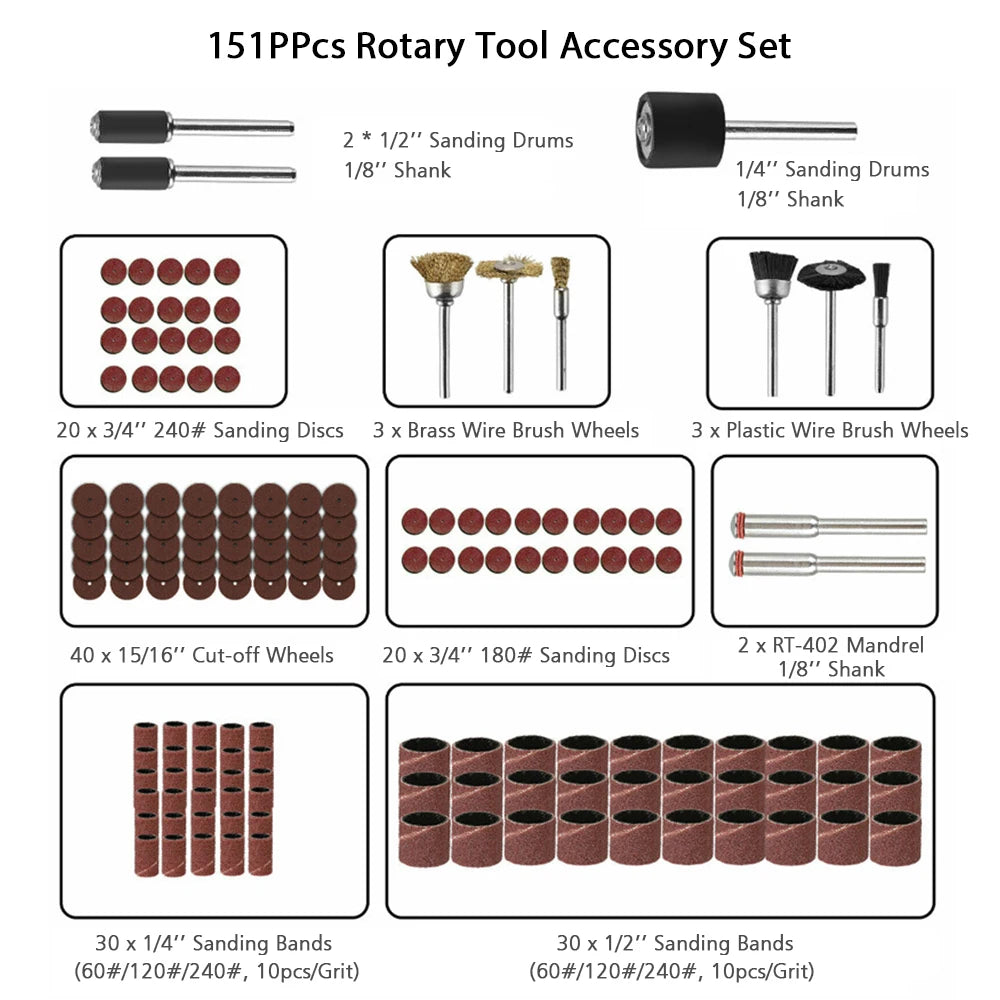 151PPcs Rotary Tool Accessory Set

2 * 1/2'' Sanding Drums
1/8'' Shank

1/4'' Sanding Drums
1/8'' Shank

20 x 3/4'' 240# Sanding Discs

3 x Brass Wire Brush Wheels

3 x Plastic Wire Brush Wheels

40 x 15/16'' Cut-off Wheels

20 x 3/4'' 180# Sanding Discs

2 x RT-402 Mandrel
1/8'' Shank

30 x 1/4'' Sanding Bands
(60#/120#/240#, 10pcs/Grit)

30 x 1/2'' Sanding Bands
(60#/120#/240#, 10pcs/Grit)