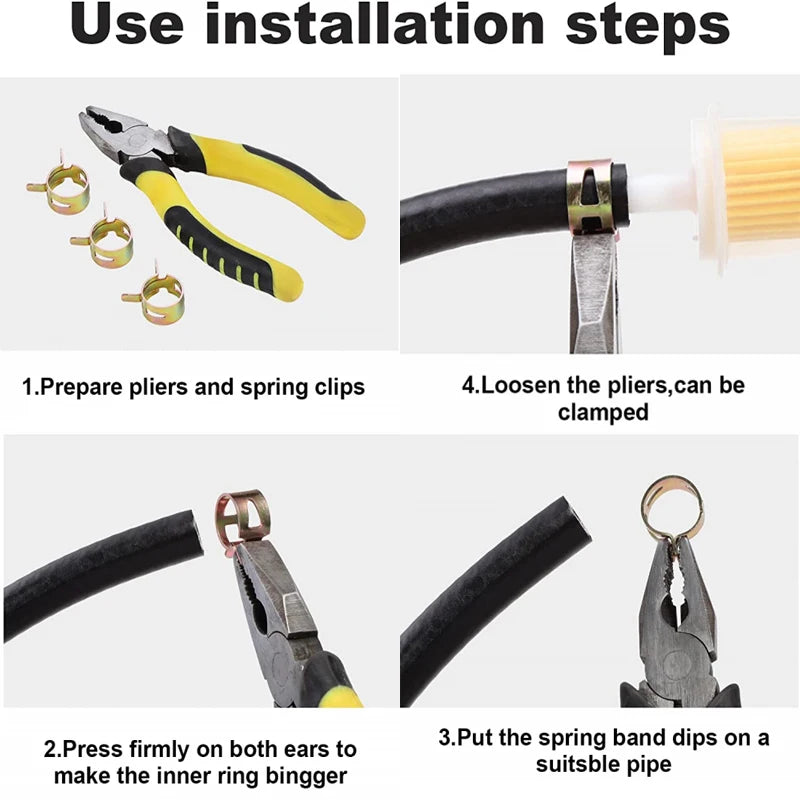 Use installation steps

1.Prepare pliers and spring clips

4.Loosen the pliers,can be clamped

2.Press firmly on both ears to make the inner ring bingger

3.Put the spring band dips on a suitsble pipe